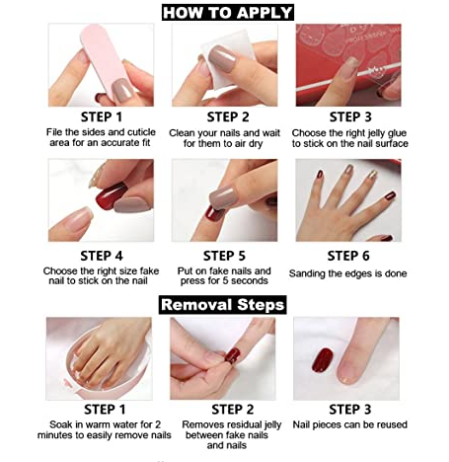 HOW TO APPLY

STEP 1
File the sides and cuticle area for an accurate fit

STEP 2
Clean your nails and wait for them to air dry

STEP 3
Choose the right jelly glue to stick on the nail surface

STEP 4
Choose the right size fake nail to stick on the nail

STEP 5
Put on fake nails and press for 5 seconds

STEP 6
Sanding the edges is done

Removal Steps

STEP 1
Soak in warm water for 2 minutes to easily remove nails

STEP 2
Removes residual jelly between fake nails and nails

STEP 3
Nail pieces can be reused